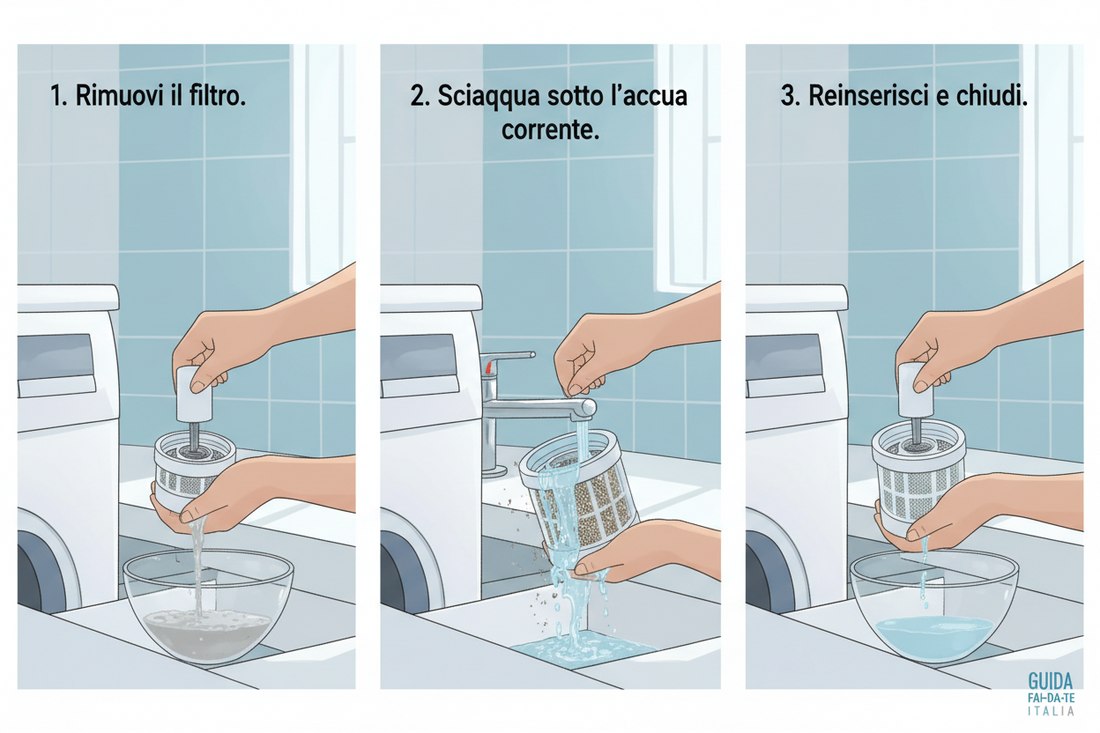 1. Rimuovi il filtro.

2. Sciaqqua sotto l'accua corrente.

3. Reinserisci e chiudi.

GUIDA
FAI-DA-TE
ITALIA